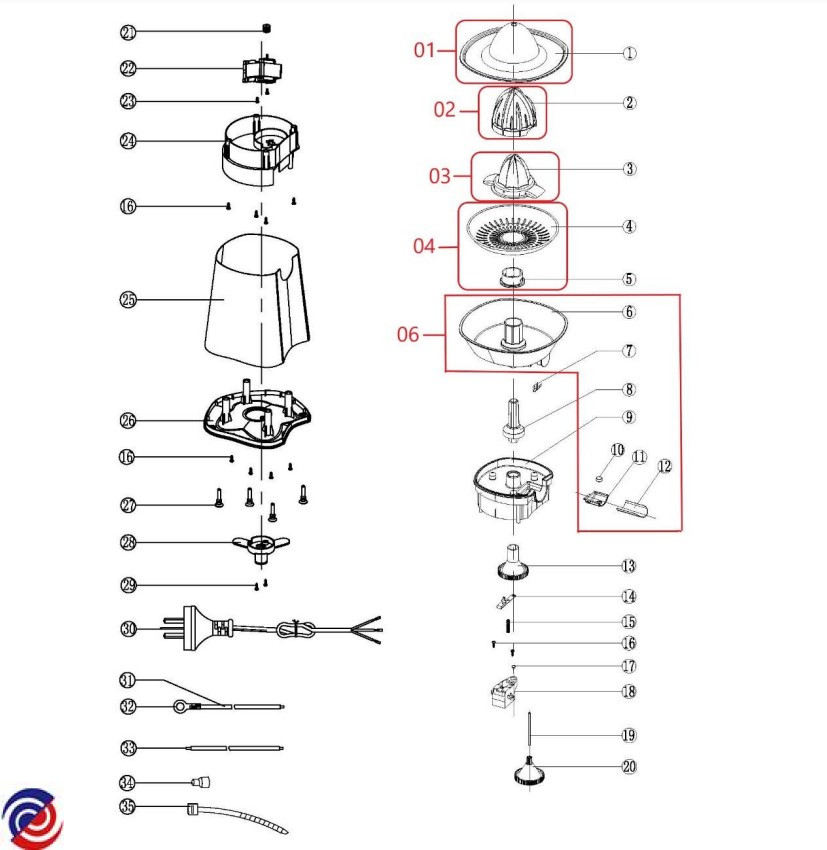 21
22
23
24
16
25
26
16
27
28
29
30
31
32
33
34
35
01
1
02
2
03
3
04
4
5
06
6
7
8
9
10
11
12
13
14
15
16
17
18
19
20